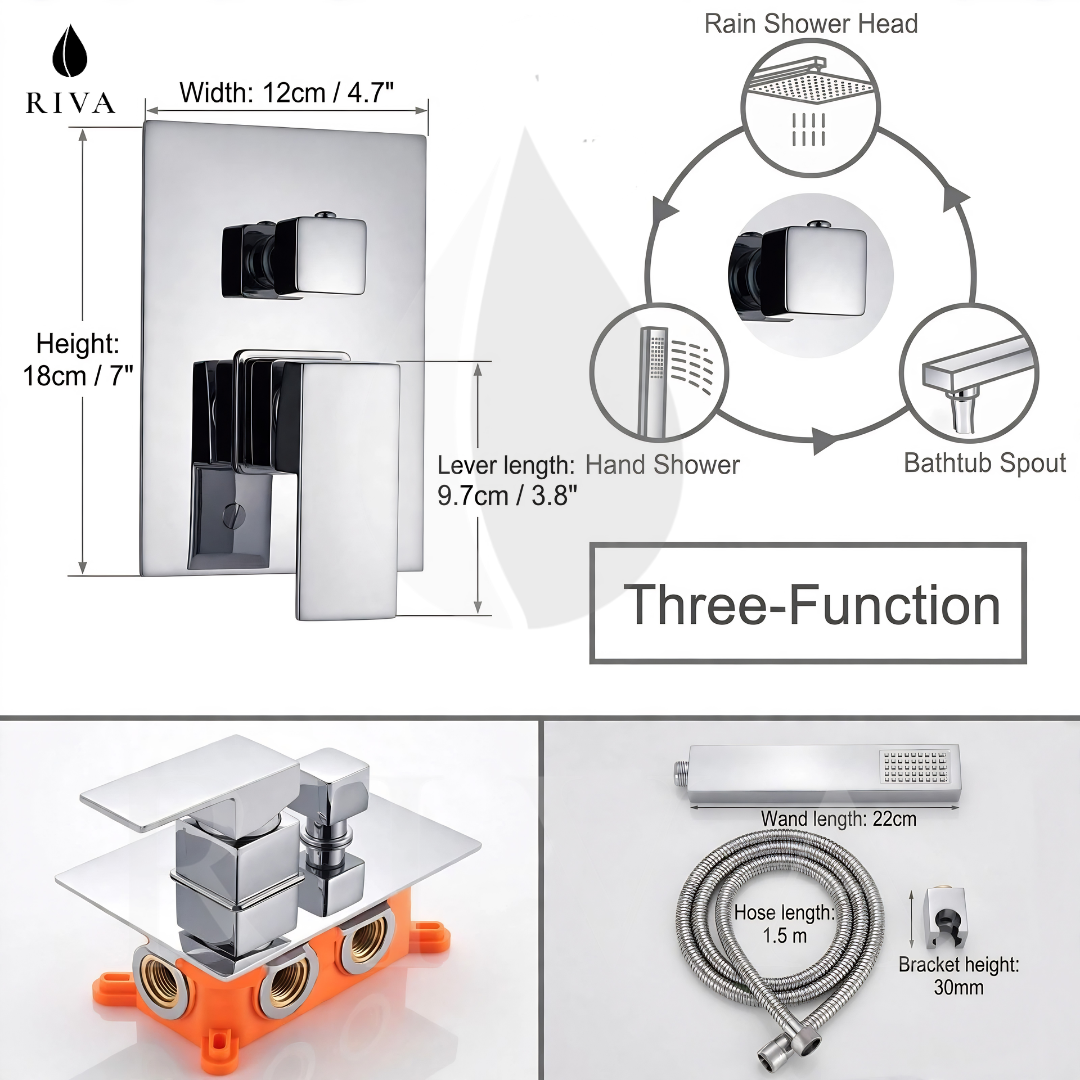 RIVA

Width: 12cm / 4.7"

Height: 18cm / 7"

Lever length: 9.7cm / 3.8"

Rain Shower Head

Hand Shower

Bathtub Spout

Three-Function

Wand length: 22cm

Hose length: 1.5 m

Bracket height: 30mm